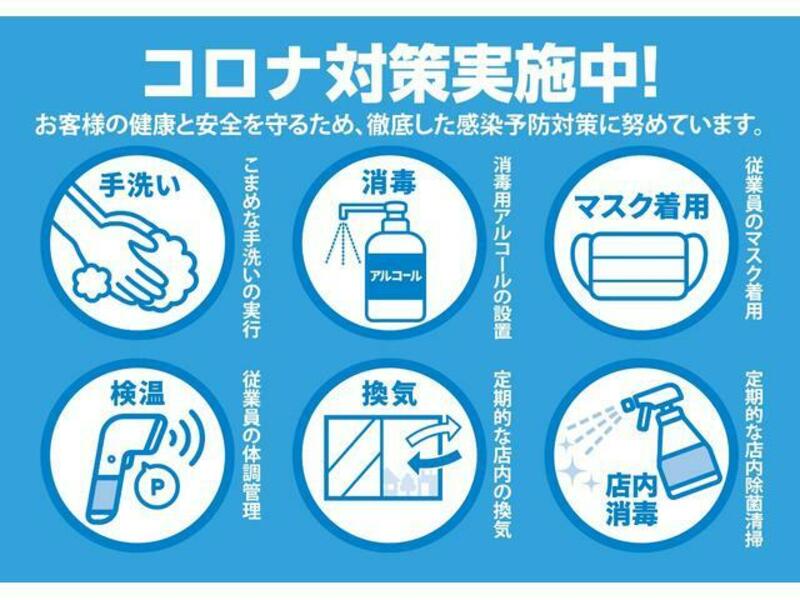 コロナ対策実施中!

お客様の健康と安全を守るため、徹底した感染予防対策に努めています。

手洗い

こまめな手洗いの実行

消毒

アルコール

消毒用アルコールの設置

マスク着用

従業員のマスク着用

検温

P

従業員の体調管理

換気

定期的な店内の換気

店内消毒

定期的な店内除菌清掃