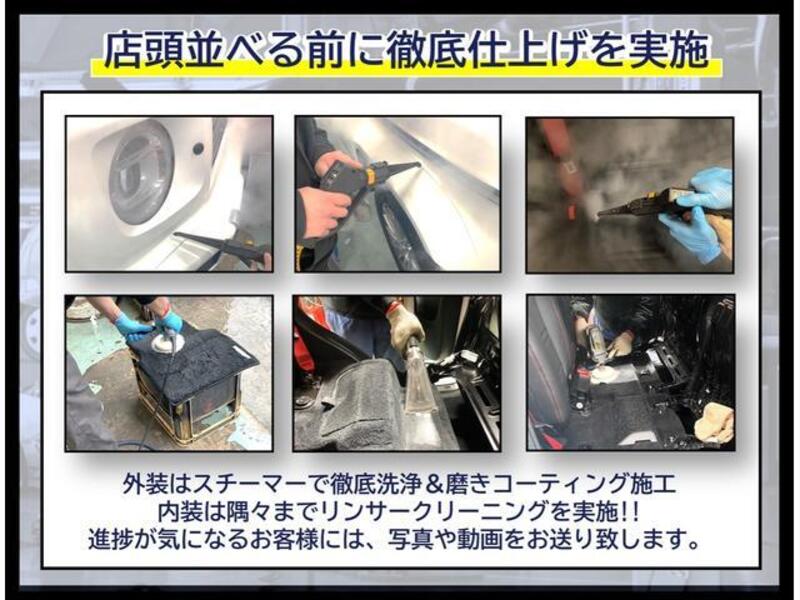 店頭並べる前に徹底仕上げを実施

外装はスチーマーで徹底洗浄＆磨きコーティング施工
内装は隅々までリンサークリーニングを実施!!
進捗が気になるお客様には、写真や動画をお送り致します。