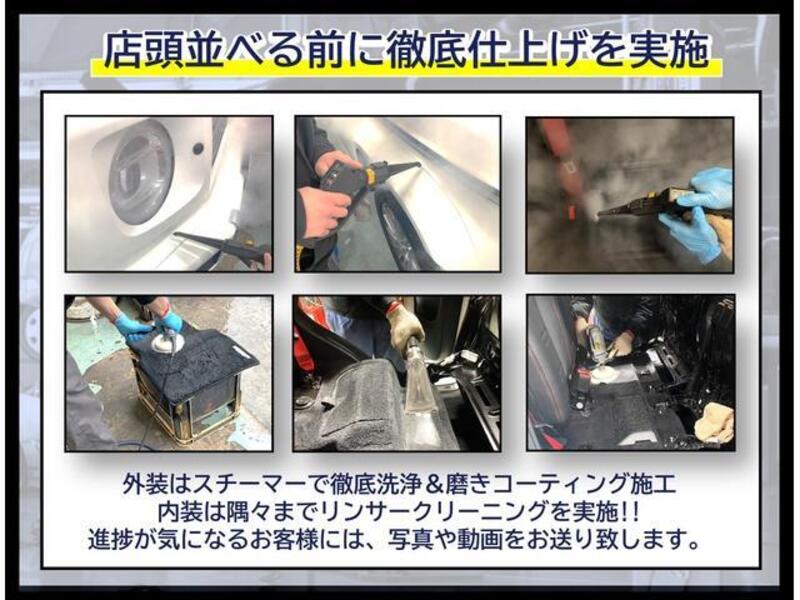 店頭並べる前に徹底仕上げを実施

外装はスチーマーで徹底洗浄＆磨きコーティング施工
内装は隅々までリンサークリーニングを実施!!
進捗が気になるお客様には、写真や動画をお送り致します。