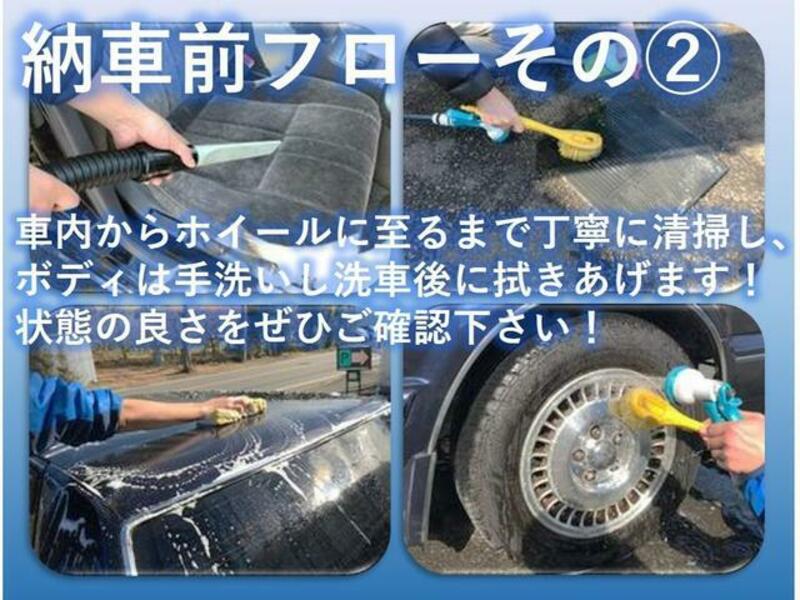 納車前フローその②

車内からホイールに至るまで丁寧に清掃し、ボディは手洗いし洗車後に拭きあげます！状態の良さをぜひご確認下さい！

P